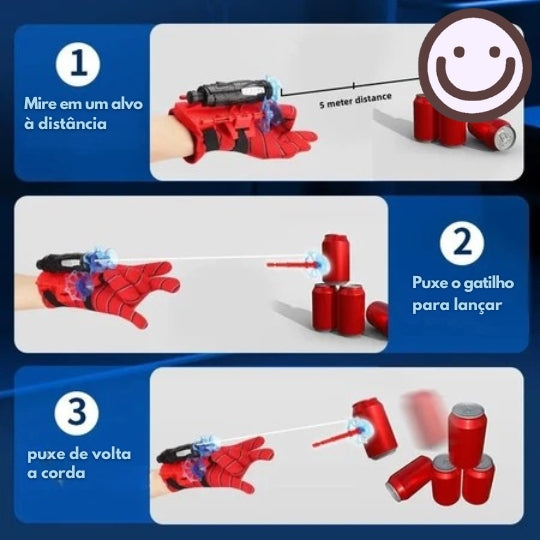 1

Mire em um alvo à distância

5 meter distance

2

Puxe o gatilho para lançar

3

puxe de volta a corda